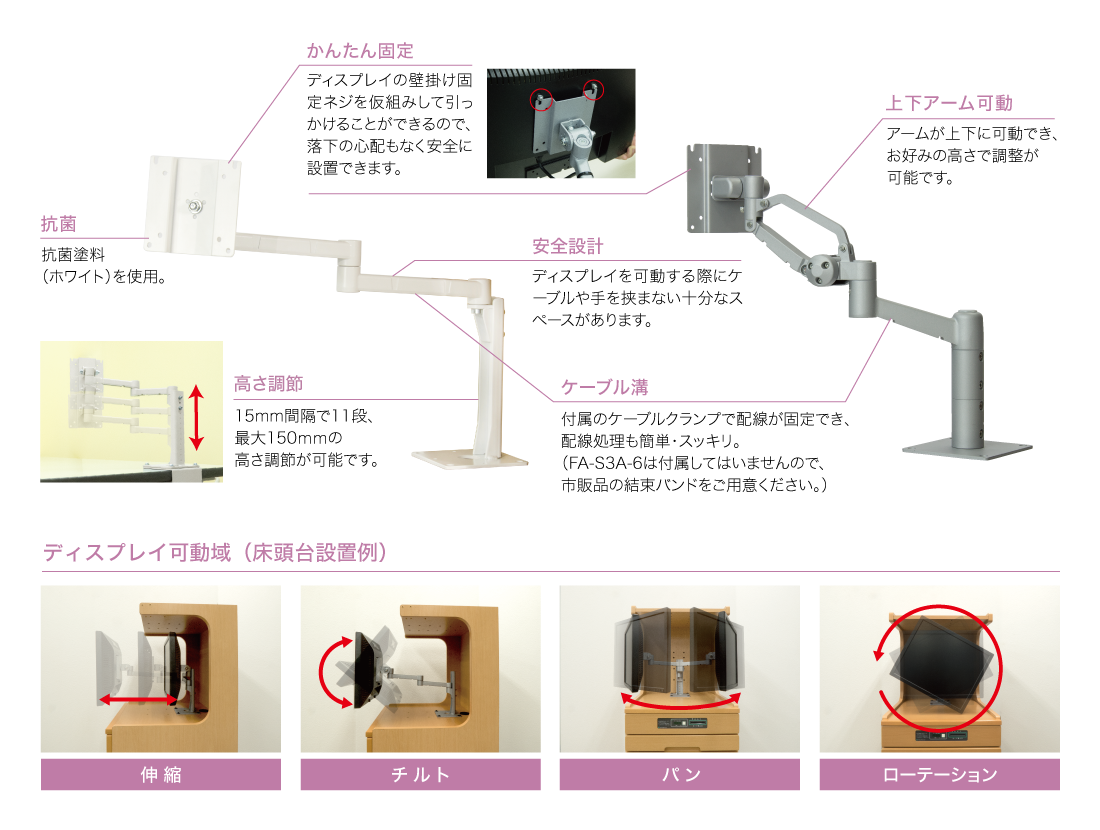 かんたん固定

ディスプレイの壁掛け固定ネジを仮組みして引っかけることができるので、落下の心配もなく安全に設置できます。

上下アーム可動

アームが上下に可動でき、お好みの高さで調整が可能です。

抗菌

抗菌塗料（ホワイト）を使用。

安全設計

ディスプレイを可動する際にケーブルや手を挟まない十分なスペースがあります。

高さ調節

15mm間隔で11段、最大150mmの高さ調節が可能です。

ケーブル溝

付属のケーブルクランプで配線が固定でき、配線処理も簡単・スッキリ。（FA-S3A-6は付属してはいませんので、市販品の結束バンドをご用意ください。）

ディスプレイ可動域（床頭台設置例）

伸縮

チルト

パン

ローテーション