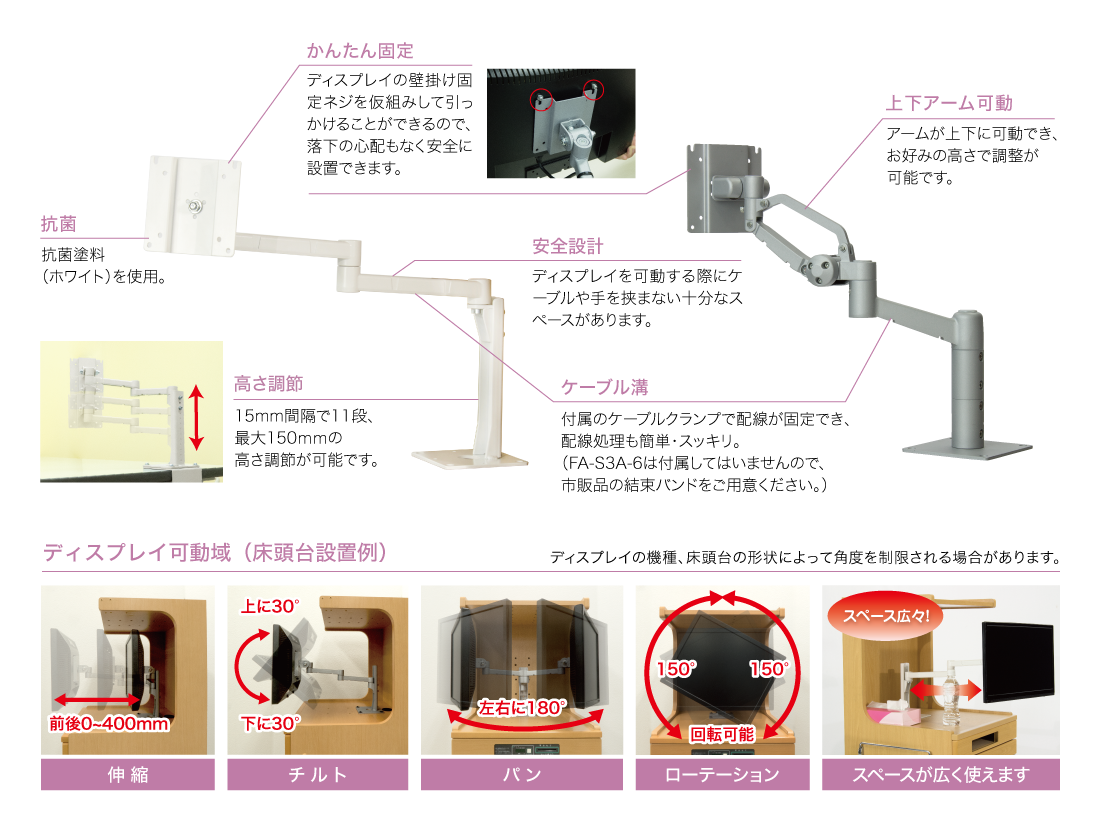 かんたん固定

ディスプレイの壁掛け固定ネジを仮組みして引っかけることができるので、落下の心配もなく安全に設置できます。

上下アーム可動

アームが上下に可動でき、お好みの高さで調整が可能です。

抗菌

抗菌塗料（ホワイト）を使用。

安全設計

ディスプレイを可動する際にケーブルや手を挟まない十分なスペースがあります。

高さ調節

15mm間隔で11段、最大150mmの高さ調節が可能です。

ケーブル溝

付属のケーブルクランプで配線が固定でき、配線処理も簡単・スッキリ。（FA-S3A-6は付属してはいませんので、市販品の結束バンドをご用意ください。）

ディスプレイ可動域（床頭台設置例）

ディスプレイの機種、床頭台の形状によって角度を制限される場合があります。

前後0~400mm

伸縮

上に30°

下に30°

チルト

左右に180°

パン

150°

150°

回転可能

ローテーション

スペース広々!

スペースが広く使えます